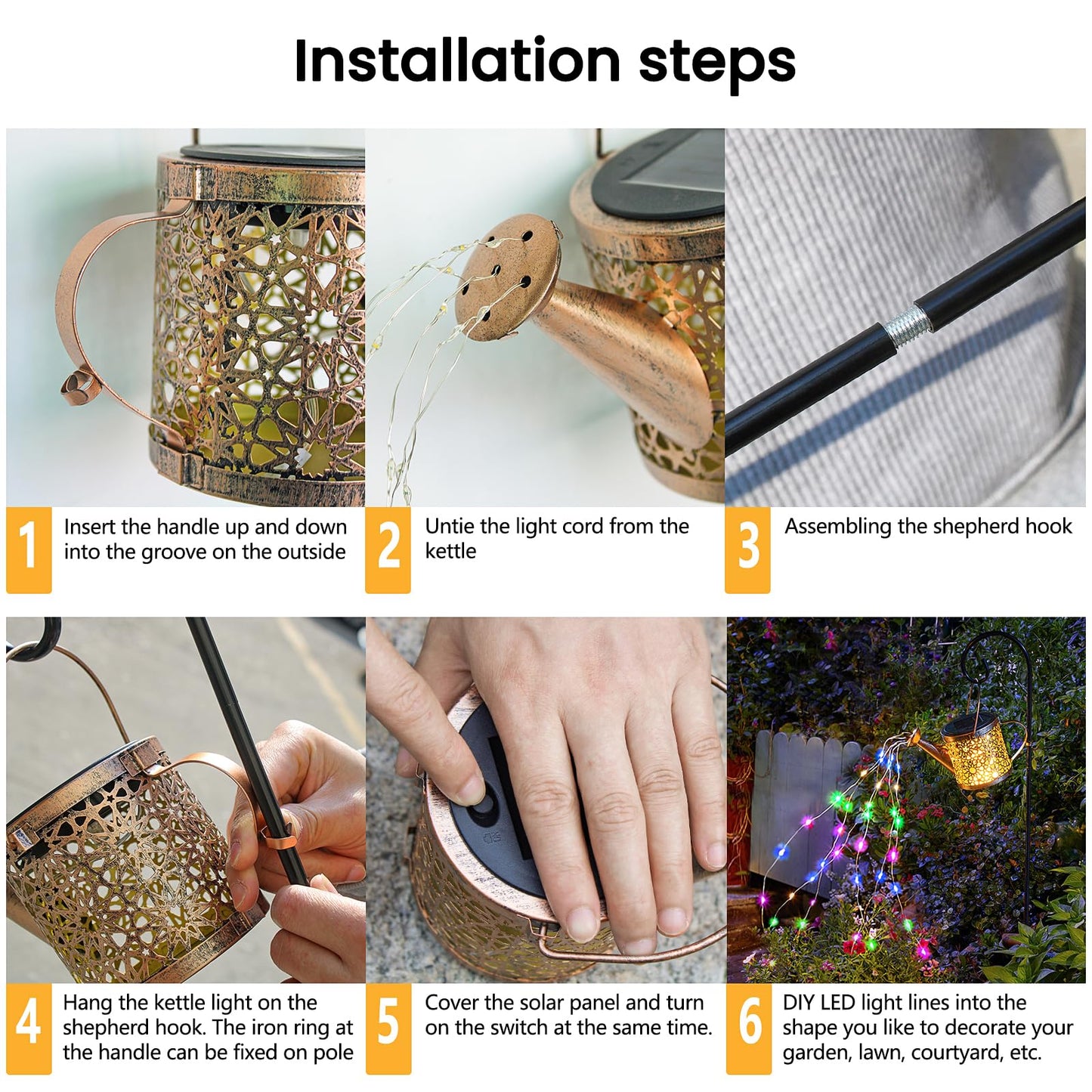 Installation steps

1 Insert the handle up and down into the groove on the outside

2 Untie the light cord from the kettle

3 Assembling the shepherd hook

4 Hang the kettle light on the shepherd hook. The iron ring at the handle can be fixed on pole

5 Cover the solar panel and turn on the switch at the same time.

6 DIY LED light lines into the shape you like to decorate your garden, lawn, courtyard, etc.