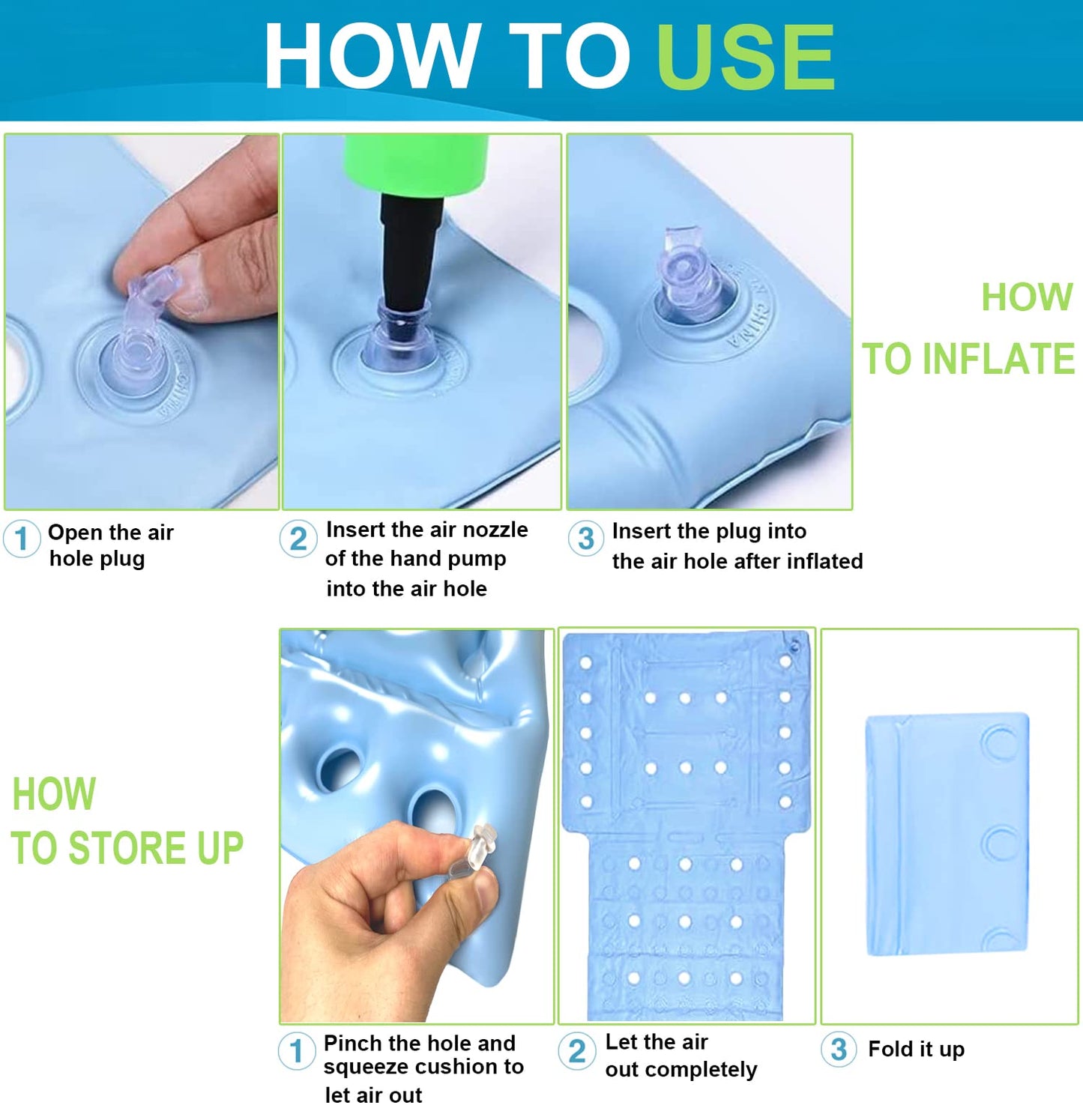 HOW TO USE

HOW
TO INFLATE

1 Open the air hole plug

2 Insert the air nozzle of the hand pump into the air hole

3 Insert the plug into the air hole after inflated

HOW
TO STORE UP

1 Pinch the hole and squeeze cushion to let air out

2 Let the air out completely

3 Fold it up