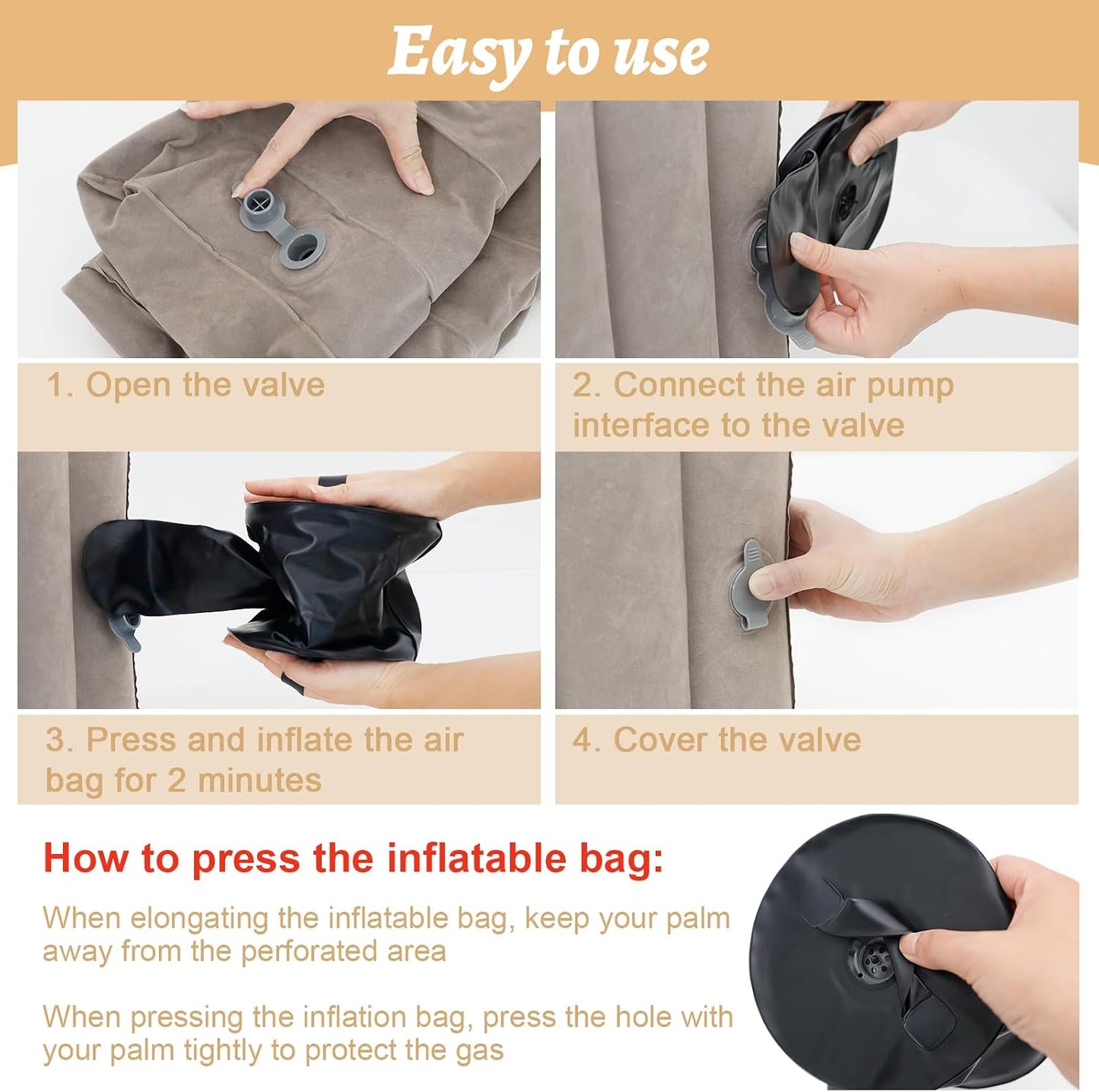 Easy to use

1. Open the valve

2. Connect the air pump interface to the valve

3. Press and inflate the air bag for 2 minutes

4. Cover the valve

How to press the inflatable bag:

When elongating the inflatable bag, keep your palm away from the perforated area

When pressing the inflation bag, press the hole with your palm tightly to protect the gas